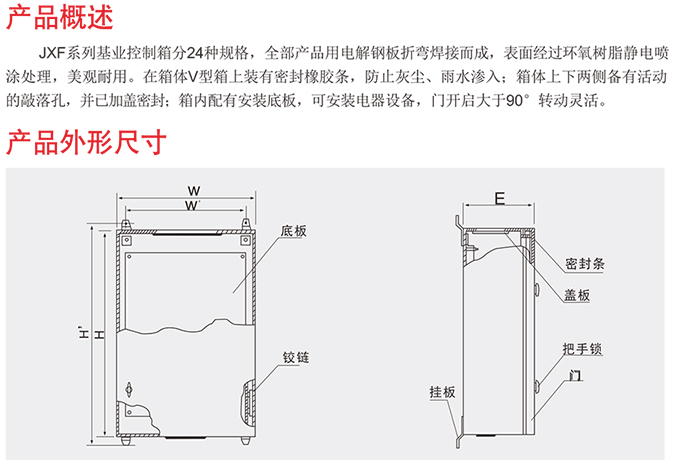 产品概述

JXF系列基业控制箱分24种规格，全部产品用电解钢板折弯焊接而成，表面经过环氧树脂静电喷涂处理，美观耐用。在箱体V型箱上装有密封橡胶条，防止灰尘、雨水渗入；箱体上下两侧备有活动的敲落孔，并已加盖密封；箱内配有安装底板，可安装电器设备，门开启大于90° 转动灵活。

产品外形尺寸

W
W'
底板
H'
H
铰链
E
密封条
盖板
把手锁
门
挂板